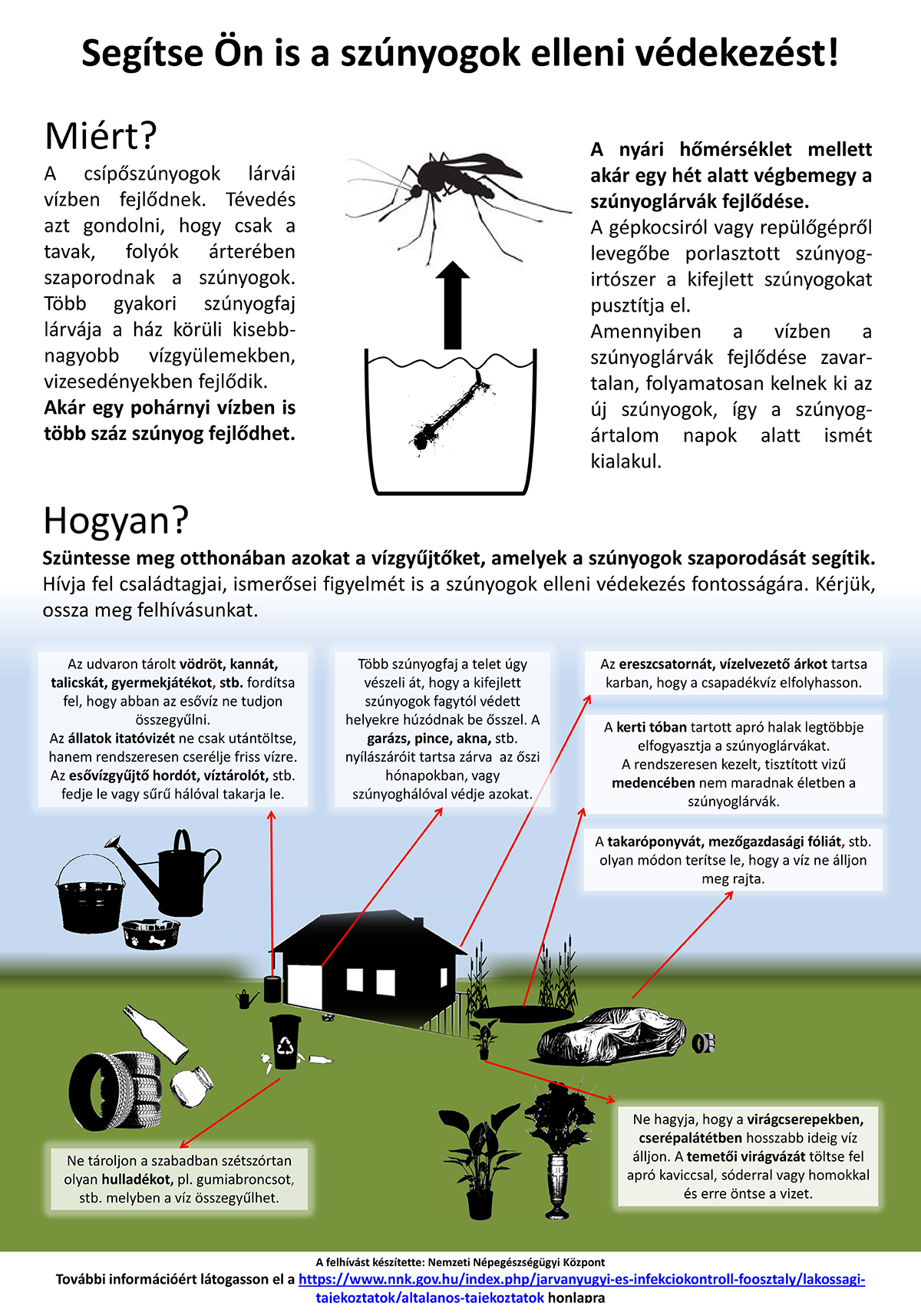 Segítse Ön is a szúnyogok elleni védekezést!

Miért?

A csípőszúnyogok lárvái vízben fejlődnek. Tévedés azt gondolni, hogy csak a tavak, folyók árterében szaporodnak a szúnyogok. Több gyakori szúnyogfaj lárvája a ház körüli kisebb-nagyobb vízgyülemekben, vizesedényekben fejlődik.
Akár egy pohárnyi vízben is több száz szúnyog fejlődhet.

A nyári hőmérséklet mellett akár egy hét alatt végbemegy a szúnyoglárvák fejlődése.
A gépkocsiról vagy repülőgépről levegőbe porlasztott szúnyogirtószer a kifejlett szúnyogokat pusztítja el.
Amennyiben a vízben a szúnyoglárvák fejlődése zavartalan, folyamatosan kelnek ki az új szúnyogok, így a szúnyogártalom napok alatt ismét kialakul.

Hogyan?

Szüntesse meg otthonában azokat a vízgyűjtőket, amelyek a szúnyogok szaporodását segítik.
Hívja fel családtagjai, ismerősei figyelmét is a szúnyogok elleni védekezés fontosságára. Kérjük, ossza meg felhívásunkat.

Az udvaron tárolt vödröt, kannát, talicskát, gyermekjátékot, stb. fordítsa fel, hogy abban az esővíz ne tudjon összegyűlni.
Az állatok itatóvizét ne csak utántöltse, hanem rendszeresen cserélje friss vízre.
Az esővízgyűjtő hordót, víztárolót, stb. fedje le vagy sűrű hálóval takarja le.

Több szúnyogfaj a telet úgy vészeli át, hogy a kifejlett szúnyogok fagytól védett helyekre húzódnak be ősszel. A garázs, pince, akna, stb. nyílászáróit tartsa zárva az őszi hónapokban, vagy szúnyoghálóval védje azokat.

Az ereszcsatornát, vízelvezető árkot tartsa karban, hogy a csapadékvíz elfolyhasson.

A kerti tóban tartott apró halak legtöbbje elfogyasztja a szúnyoglárvákat.
A rendszeresen kezelt, tisztított vizű medencében nem maradnak életben a szúnyoglárvák.

A takaróponyvát, mezőgazdasági fóliát, stb. olyan módon terítse le, hogy a víz ne álljon meg rajta.

Ne tároljon a szabadban szétszórtan olyan hulladékot, pl. gumiabroncsot, stb. melyben a víz összegyűlhet.

Ne hagyja, hogy a virágcserepekben, cserépalátétben hosszabb ideig víz álljon. A temetői virágvázát töltse fel apró kaviccsal, sóderral vagy homokkal és erre öntse a vizet.

A felhívást készítette: Nemzeti Népegészségügyi Központ
További információért látogasson el a https://www.nnk.gov.hu/index.php/jarvanyugyi-es-infekciokontroll-foosztaly/lakossagi-tajekoztatok/altalanos-tajekoztatok honlapra